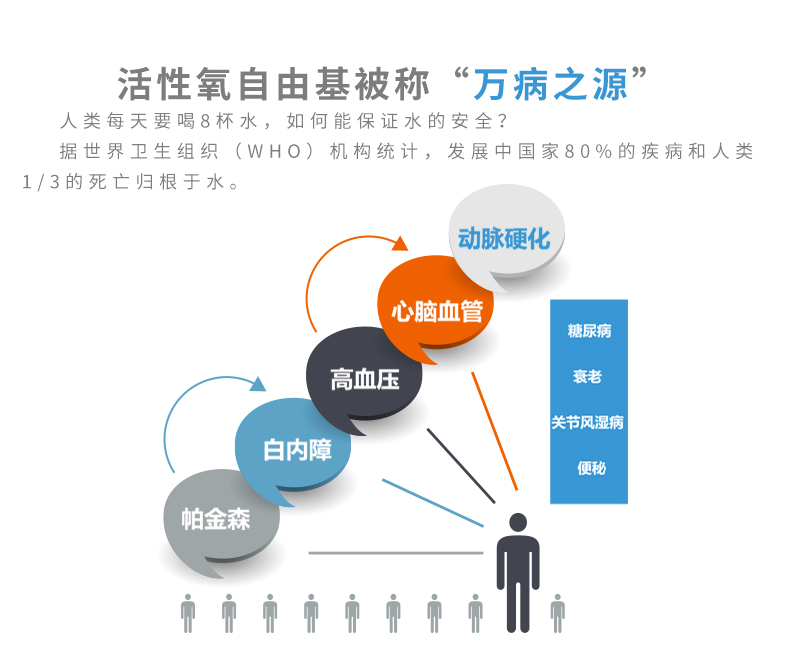 活性氧自由基被称“万病之源”

人类每天要喝8杯水，如何能保证水的安全？

据世界卫生组织（WHO）机构统计，发展中国家80%的疾病和人类1/3的死亡归根于水。

动脉硬化

心脑血管

高血压

白内障

帕金森

糖尿病

衰老

关节风湿病

便秘